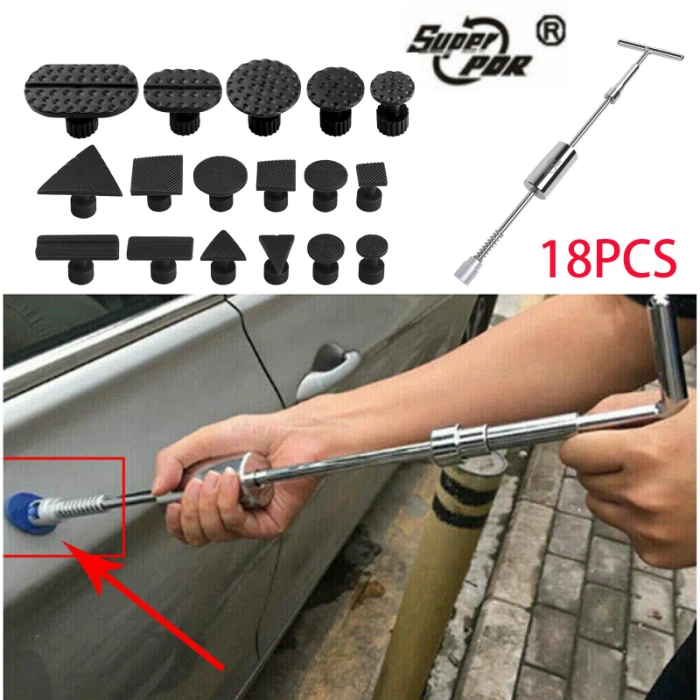 Super PDR ®

18PCS