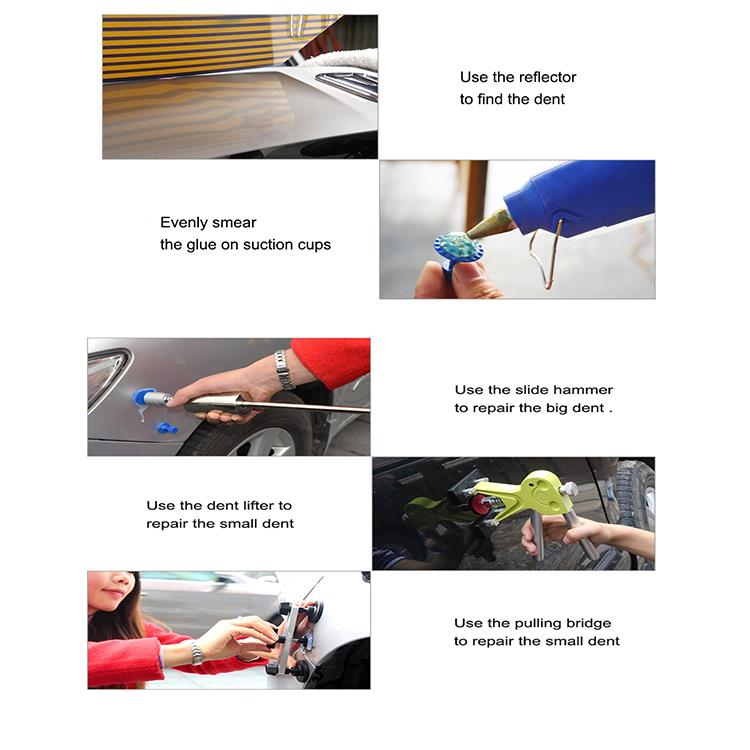 Use the reflector
to find the dent

Evenly smear
the glue on suction cups

Use the slide hammer
to repair the big dent .

Use the dent lifter to
repair the small dent

Use the pulling bridge
to repair the small dent